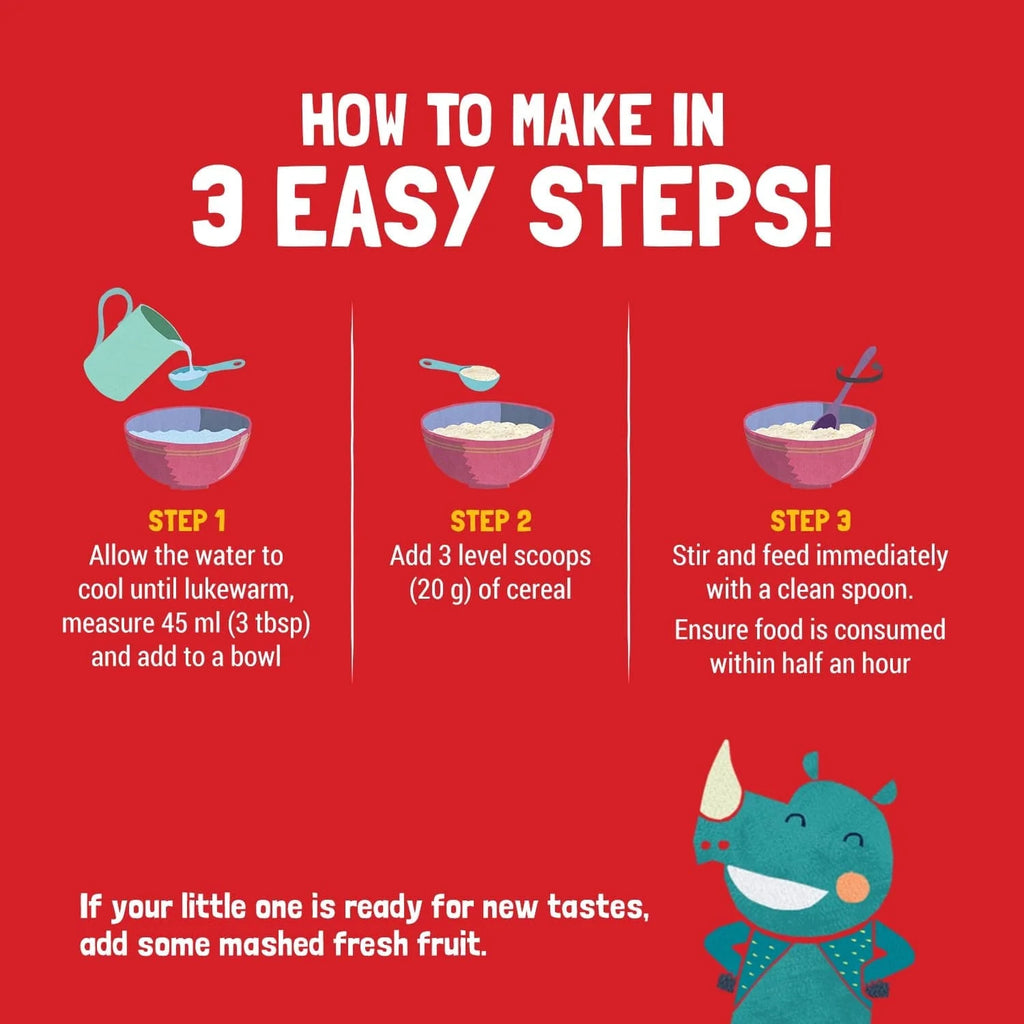 HOW TO MAKE IN
3 EASY STEPS!

STEP 1
Allow the water to cool until lukewarm, measure 45 ml (3 tbsp) and add to a bowl

STEP 2
Add 3 level scoops (20 g) of cereal

STEP 3
Stir and feed immediately with a clean spoon.

Ensure food is consumed within half an hour

If your little one is ready for new tastes, add some mashed fresh fruit.