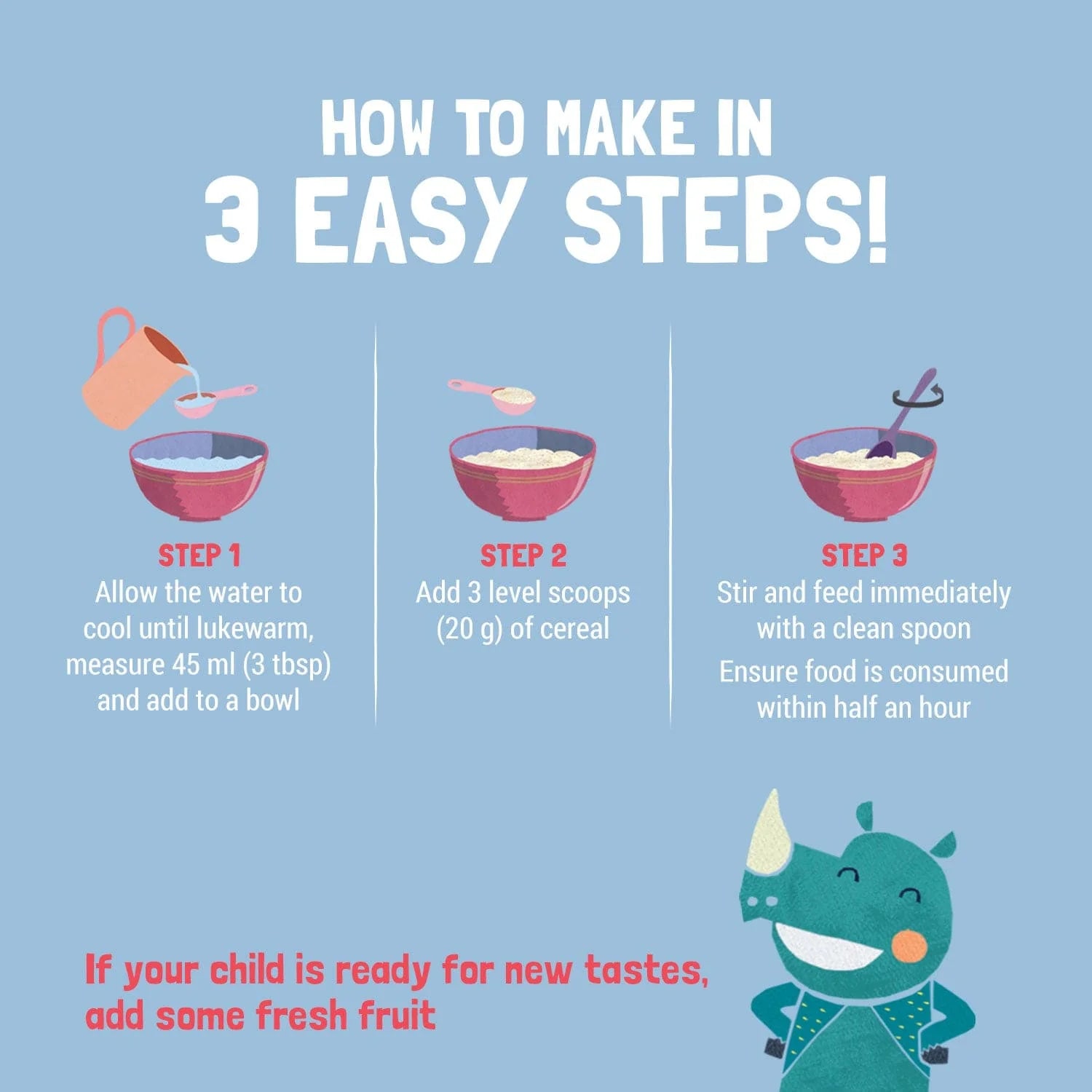 HOW TO MAKE IN
3 EASY STEPS!

STEP 1
Allow the water to cool until lukewarm, measure 45 ml (3 tbsp) and add to a bowl

STEP 2
Add 3 level scoops (20 g) of cereal

STEP 3
Stir and feed immediately with a clean spoon

Ensure food is consumed within half an hour

If your child is ready for new tastes, add some fresh fruit