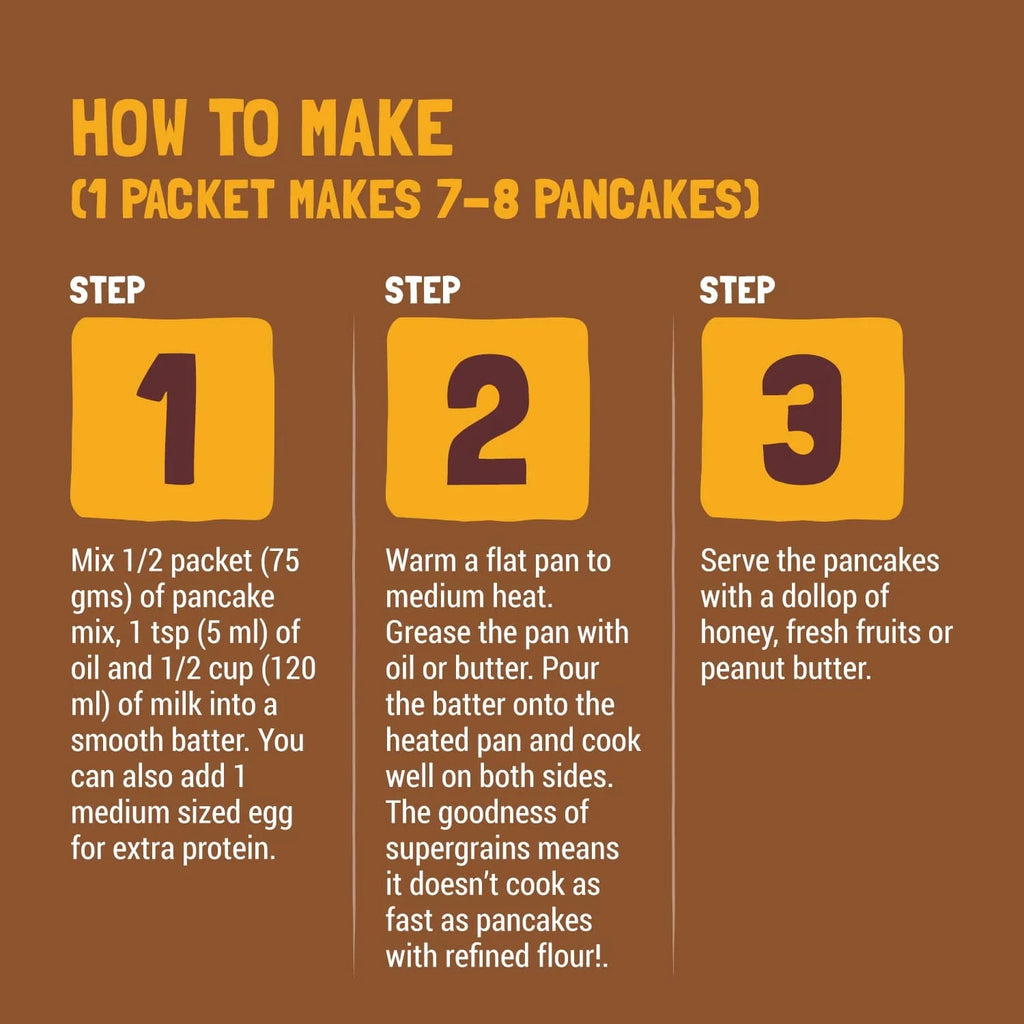 HOW TO MAKE
(1 PACKET MAKES 7-8 PANCAKES)

STEP
1
Mix 1/2 packet (75 gms) of pancake mix, 1 tsp (5 ml) of oil and 1/2 cup (120 ml) of milk into a smooth batter. You can also add 1 medium sized egg for extra protein.

STEP
2
Warm a flat pan to medium heat. Grease the pan with oil or butter. Pour the batter onto the heated pan and cook well on both sides. The goodness of supergrains means it doesn't cook as fast as pancakes with refined flour!.

STEP
3
Serve the pancakes with a dollop of honey, fresh fruits or peanut butter.