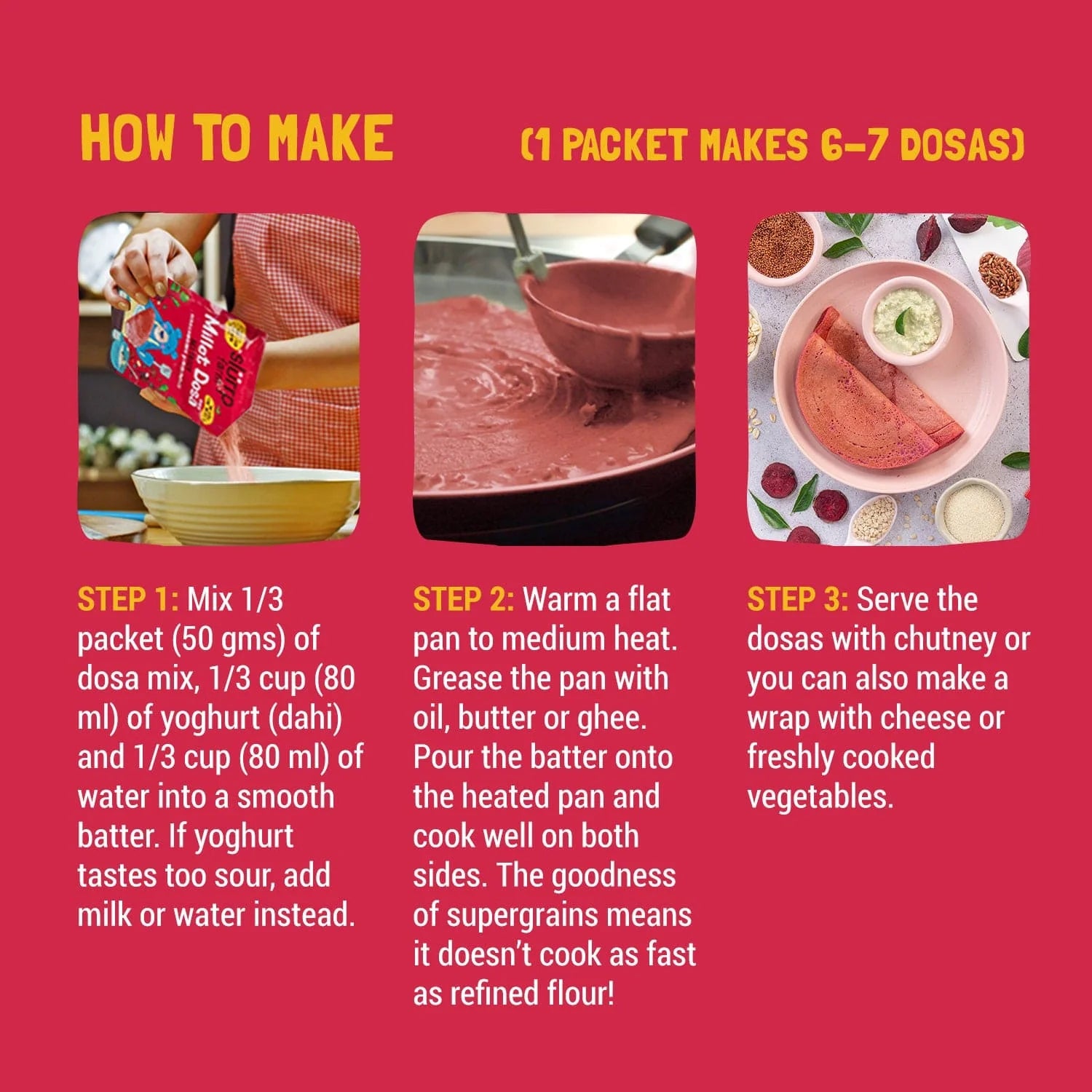 HOW TO MAKE (1 PACKET MAKES 6-7 DOSAS)

slurrp farm
Millet Dosa

STEP 1: Mix 1/3 packet (50 gms) of dosa mix, 1/3 cup (80 ml) of yoghurt (dahi) and 1/3 cup (80 ml) of water into a smooth batter. If yoghurt tastes too sour, add milk or water instead.

STEP 2: Warm a flat pan to medium heat. Grease the pan with oil, butter or ghee. Pour the batter onto the heated pan and cook well on both sides. The goodness of supergrains means it doesn't cook as fast as refined flour!

STEP 3: Serve the dosas with chutney or you can also make a wrap with cheese or freshly cooked vegetables.