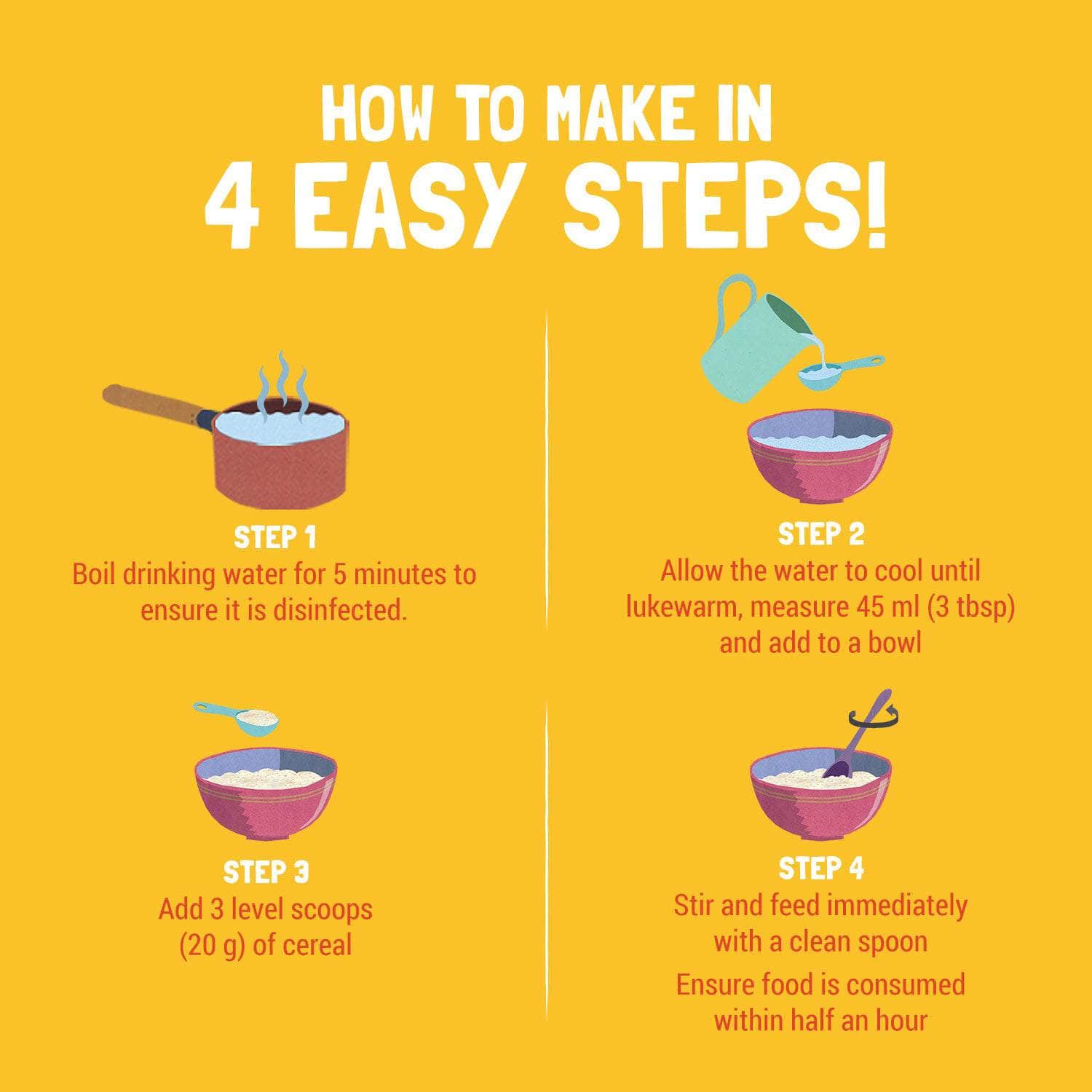 HOW TO MAKE IN
4 EASY STEPS!

STEP 1
Boil drinking water for 5 minutes to ensure it is disinfected.

STEP 2
Allow the water to cool until lukewarm, measure 45 ml (3 tbsp) and add to a bowl

STEP 3
Add 3 level scoops (20 g) of cereal

STEP 4
Stir and feed immediately with a clean spoon

Ensure food is consumed within half an hour