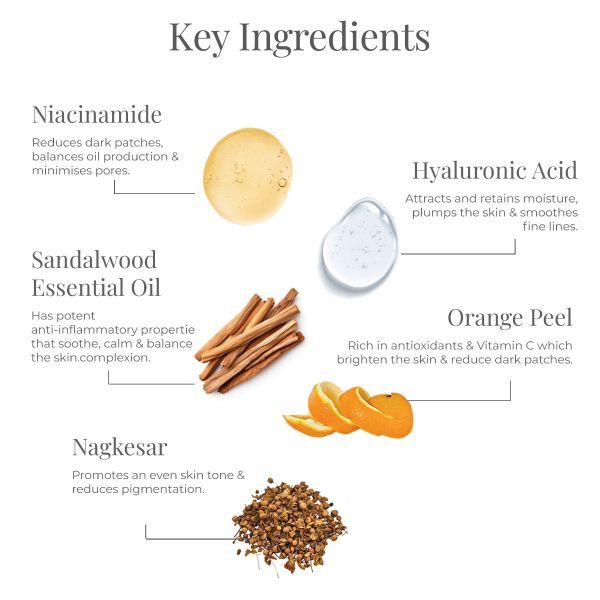 Key Ingredients

Niacinamide

Reduces dark patches, balances oil production & minimises pores.

Hyaluronic Acid

Attracts and retains moisture, plumps the skin & smoothes fine lines.

Sandalwood Essential Oil

Has potent anti-inflammatory propertie that soothe, calm & balance the skin.complexion.

Orange Peel

Rich in antioxidants & Vitamin C which brighten the skin & reduce dark patches.

Nagkesar

Promotes an even skin tone & reduces pigmentation.