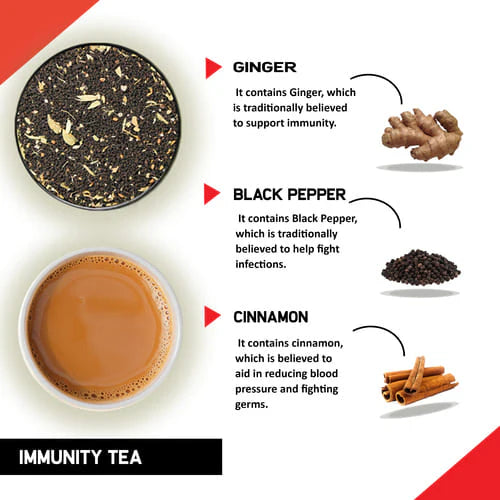 GINGER

It contains Ginger, which is traditionally believed to support immunity.

BLACK PEPPER

It contains Black Pepper, which is traditionally believed to help fight infections.

CINNAMON

It contains cinnamon, which is believed to aid in reducing blood pressure and fighting germs.

IMMUNITY TEA