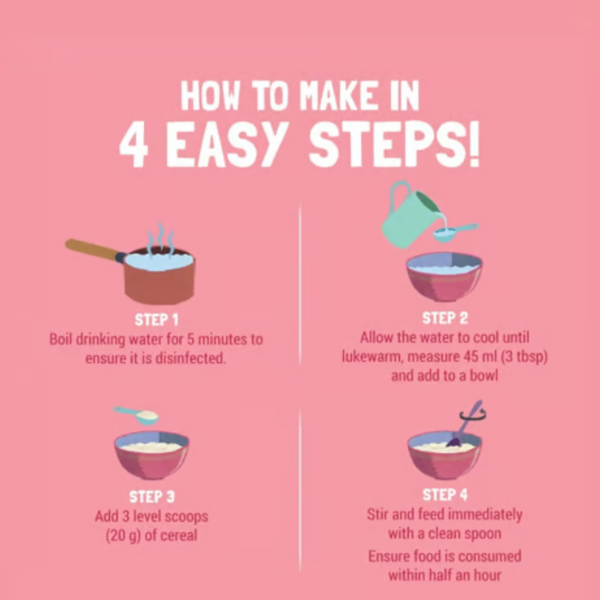 HOW TO MAKE IN
4 EASY STEPS!

STEP 1
Boil drinking water for 5 minutes to ensure it is disinfected.

STEP 2
Allow the water to cool until lukewarm, measure 45 ml (3 tbsp) and add to a bowl

STEP 3
Add 3 level scoops (20 g) of cereal

STEP 4
Stir and feed immediately with a clean spoon

Ensure food is consumed within half an hour